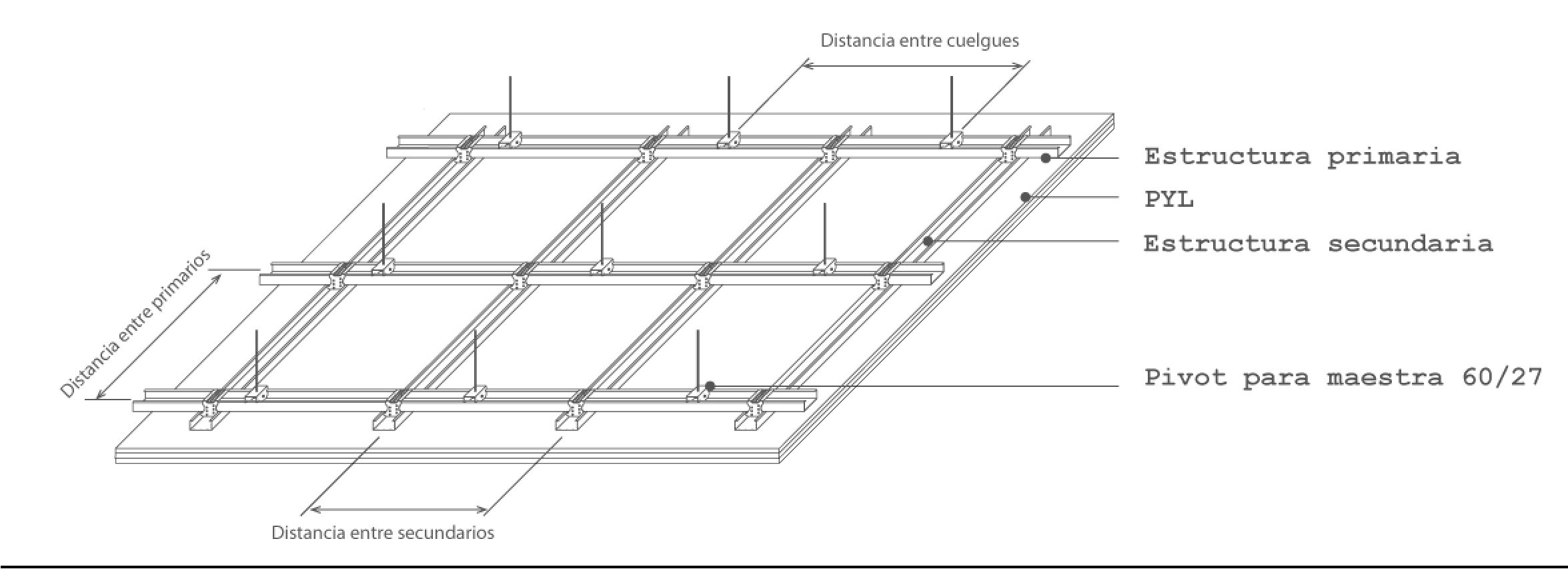 Distancia entre cuelgues

Estructura primaria

PYL

Estructura secundaria

Distancia entre primarios

Pivot para maestra 60/27

Distancia entre secundarios